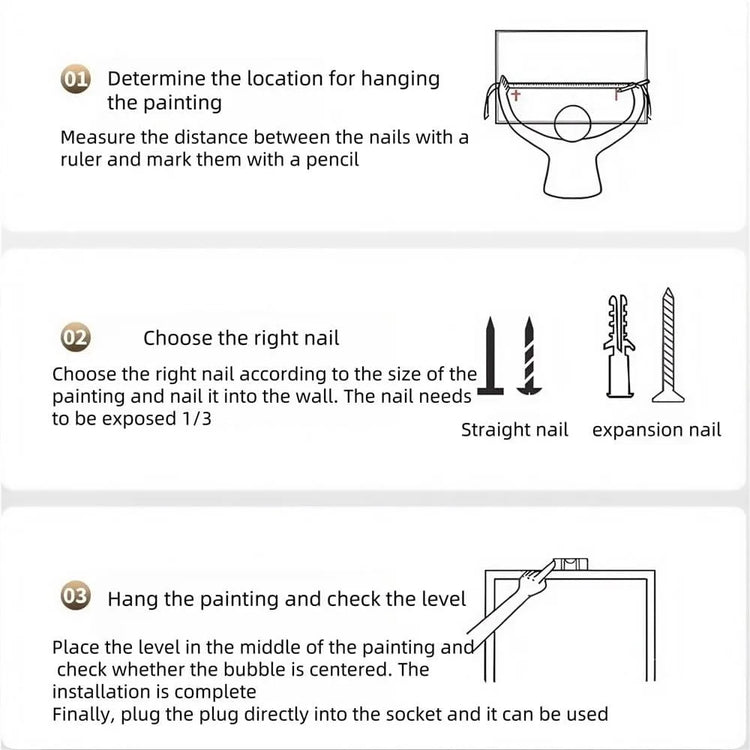 01 Determine the location for hanging the painting

Measure the distance between the nails with a ruler and mark them with a pencil

02 Choose the right nail

Choose the right nail according to the size of the painting and nail it into the wall. The nail needs to be exposed 1/3

Straight nail expansion nail

03 Hang the painting and check the level

Place the level in the middle of the painting and check whether the bubble is centered. The installation is complete
Finally, plug the plug directly into the socket and it can be used