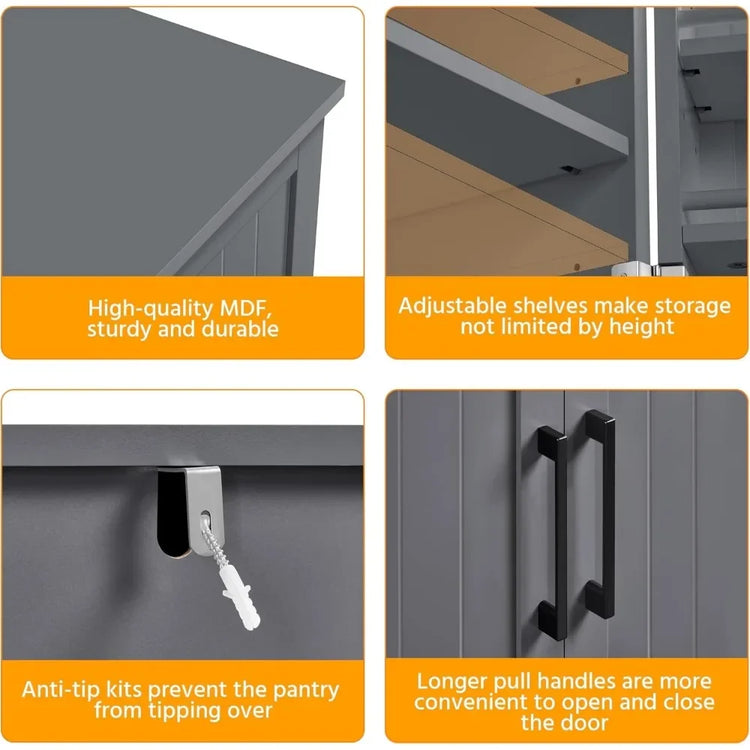 High-quality MDF, sturdy and durable

Adjustable shelves make storage not limited by height

Anti-tip kits prevent the pantry from tipping over

Longer pull handles are more convenient to open and close the door